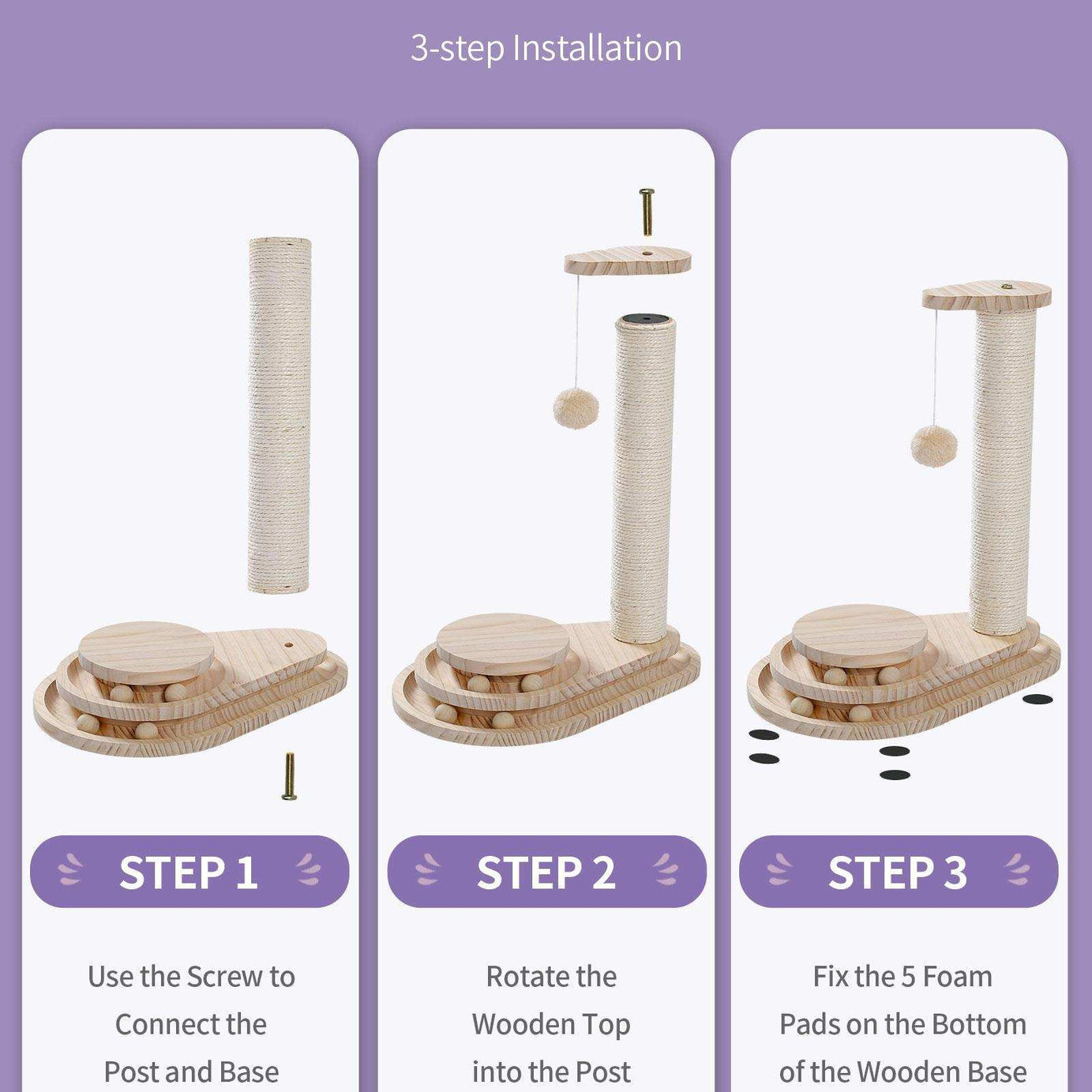 3-step Installation

STEP 1

Use the Screw to Connect the Post and Base

STEP 2

Rotate the Wooden Top into the Post

STEP 3

Fix the 5 Foam Pads on the Bottom of the Wooden Base