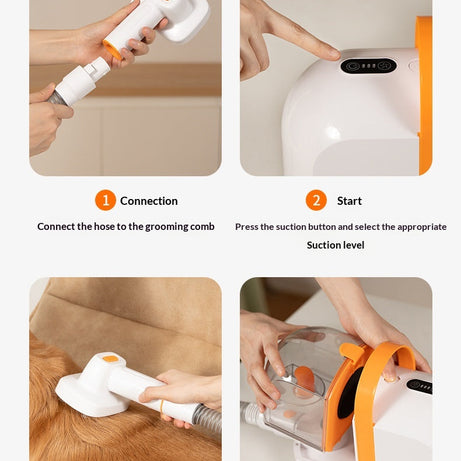 1 Connection

Connect the hose to the grooming comb

2 Start

Press the suction button and select the appropriate Suction level