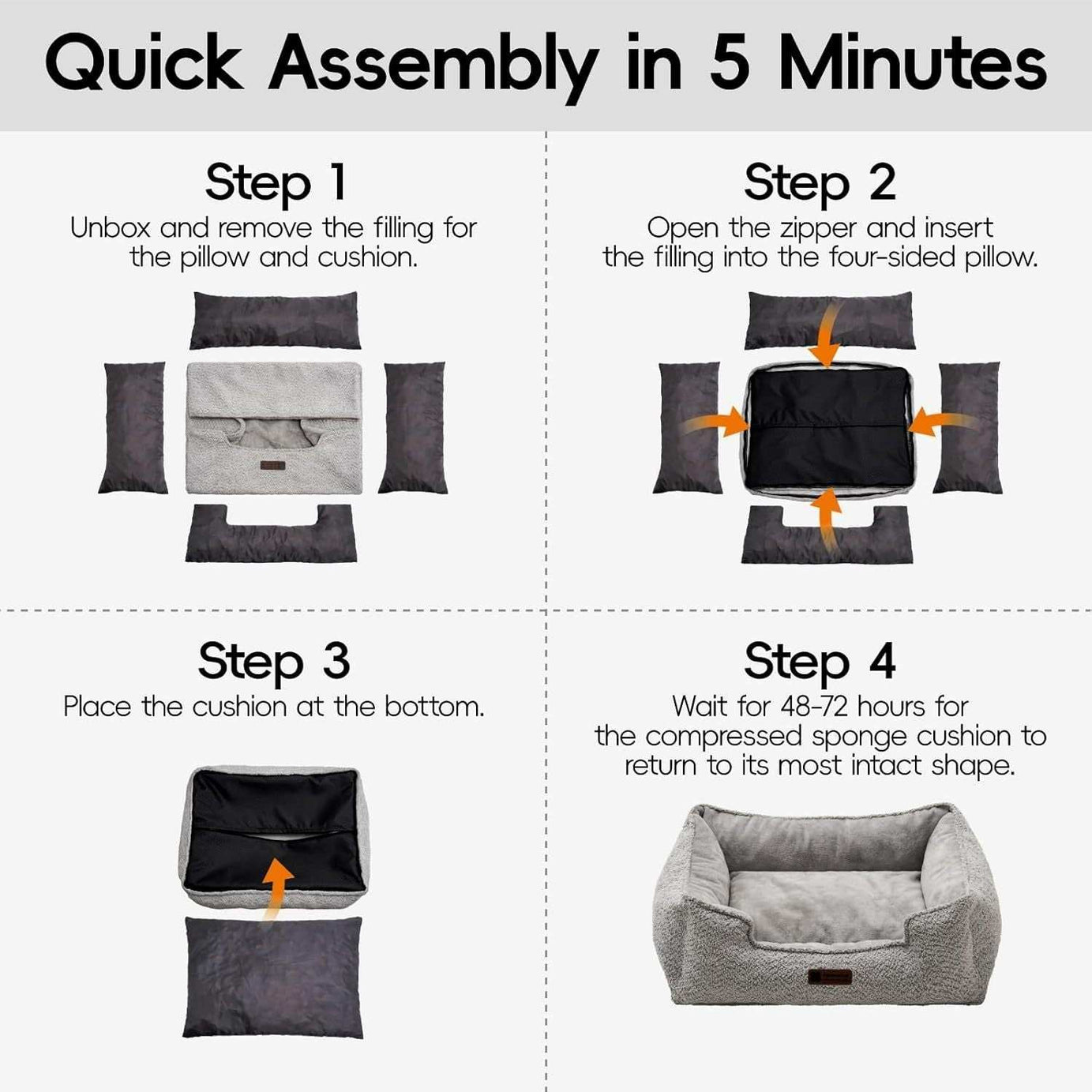 Quick Assembly in 5 Minutes

Step 1
Unbox and remove the filling for the pillow and cushion.

Step 2
Open the zipper and insert the filling into the four-sided pillow.

Step 3
Place the cushion at the bottom.

Step 4
Wait for 48-72 hours for the compressed sponge cushion to return to its most intact shape.